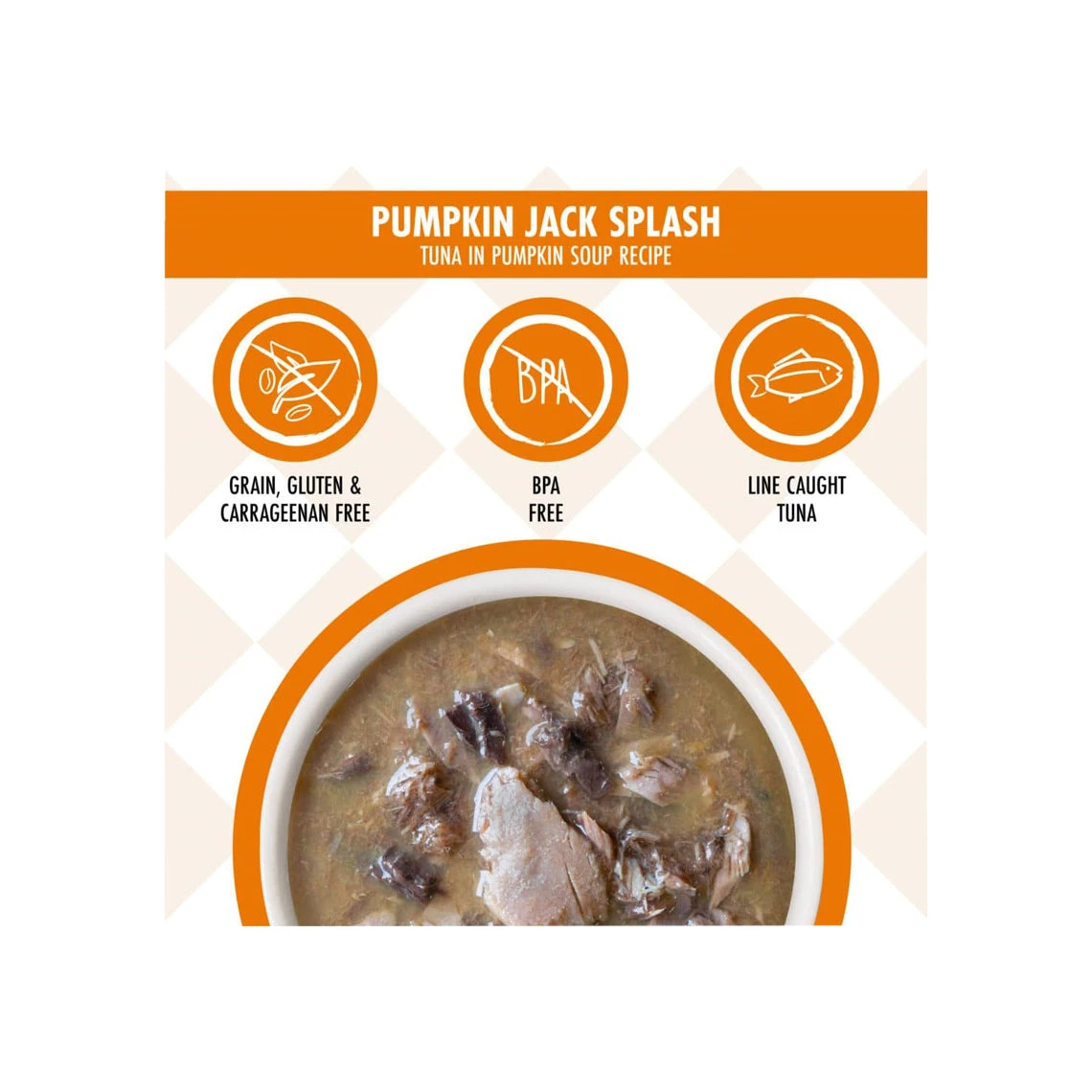 PUMPKIN JACK SPLASH
TUNA IN PUMPKIN SOUP RECIPE

BPA

GRAIN, GLUTEN & CARRAGEENAN FREE

BPA FREE

LINE CAUGHT TUNA